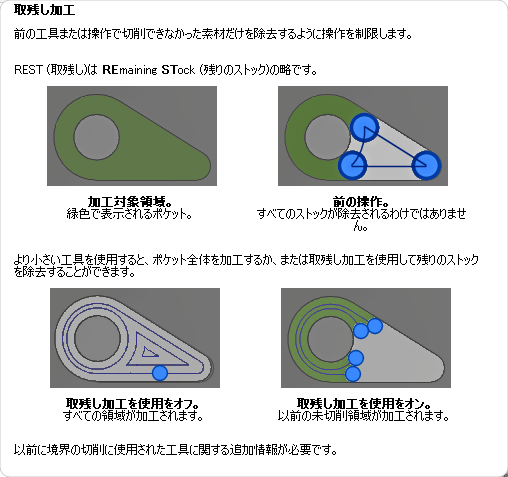 取残し加工

前の工具または操作で切削できなかった素材だけを除去するように操作を制限します。

REST (取残し)は REmaining STock (残りのストック)の略です。

加工対象領域。
緑色で表示されるポケット。

前の操作。
すべてのストックが除去されるわけではありません。

より小さい工具を使用すると、ポケット全体を加工するか、または取残し加工を使用して残りのストックを除去することができます。

取残し加工を使用をオフ。
すべての領域が加工されます。

取残し加工を使用をオン。
以前の未切削領域が加工されます。

以前に境界の切削に使用された工具に関する追加情報が必要です。